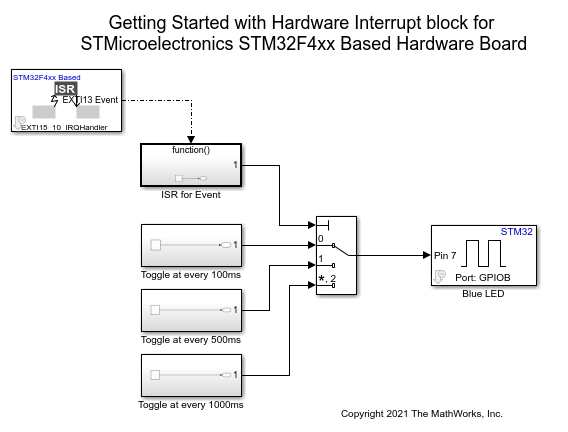 Getting Started with Hardware Interrupt block for STMicroelectronics STM32F4xx Based Hardware Board

STM32F4xx Based
ISR
EXTI13 Event
EXTI15_10_IRQHandler

function()
1
ISR for Event

1
Toggle at every 100ms

1
Toggle at every 500ms

1
Toggle at every 1000ms

0
1
*, 2

STM32
Pin 7
Port: GPIOB
Blue LED

Copyright 2021 The MathWorks, Inc.